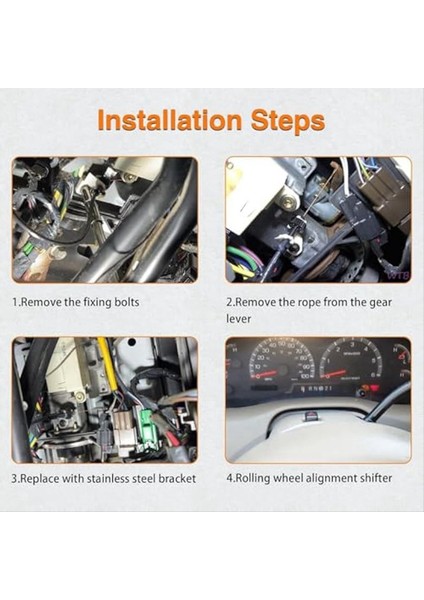 Installation Steps

1.Remove the fixing bolts

2.Remove the rope from the gear lever

3.Replace with stainless steel bracket

4.Rolling wheel alignment shifter