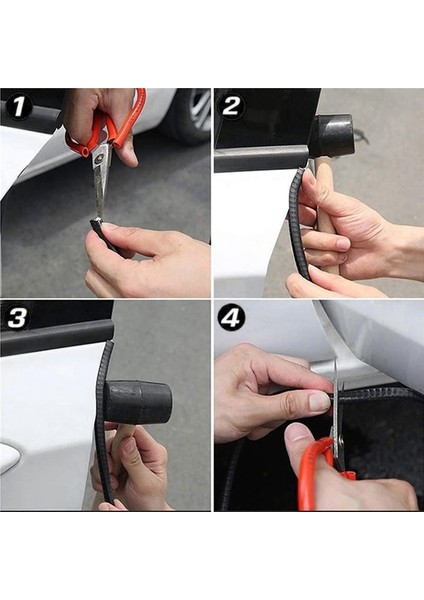 1

2

3

4