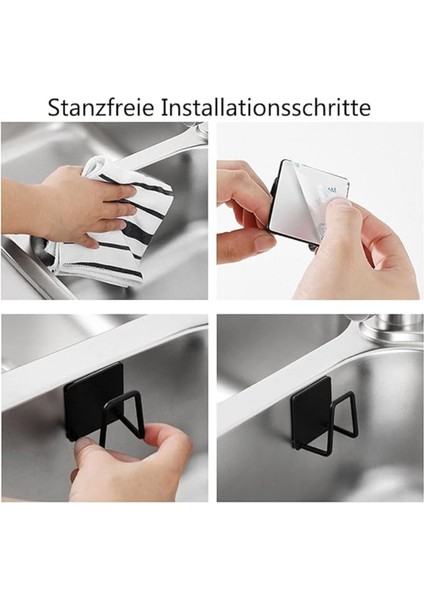 Stanzfreie Installationsschritte