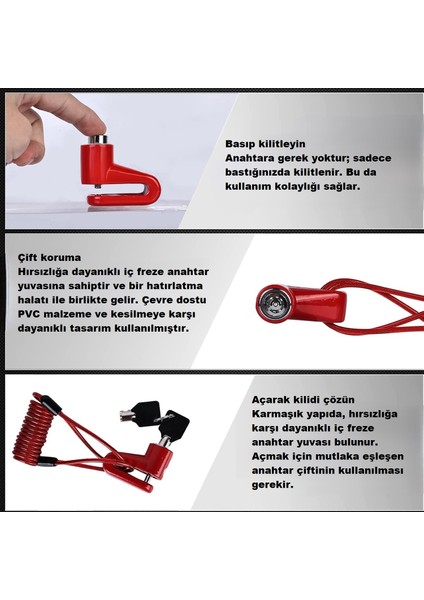 Basıp kilitleyin
Anahtara gerek yoktur; sadece bastığınızda kilitlenir. Bu da kullanım kolaylığı sağlar.

Çift koruma
Hırsızlığa dayanıklı iç freze anahtar yuvasına sahiptir ve bir hatırlatma halatı ile birlikte gelir. Çevre dostu PVC malzeme ve kesilmeye karşı dayanıklı tasarım kullanılmıştır.

Açarak kilidi çözün
Karmaşık yapıda, hırsızlığa karşı dayanıklı iç freze anahtar yuvası bulunur. Açmak için mutlaka eşleşen anahtar çiftinin kullanılması gerekir.