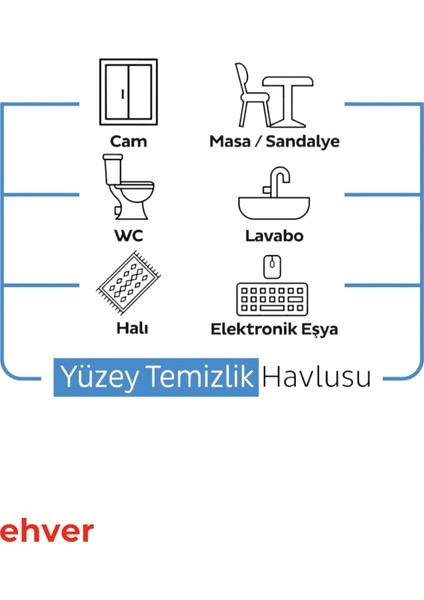 Cam

Masa / Sandalye

WC

Lavabo

Halı

Elektronik Eşya

Yüzey Temizlik Havlusu

ehver