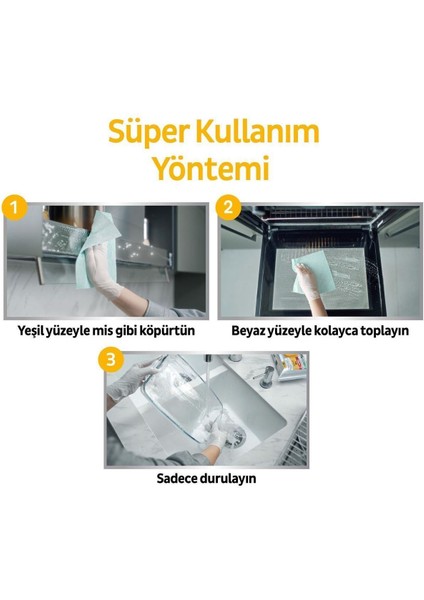 Süper Kullanım Yöntemi

1

Yeşil yüzeyle mis gibi köpürtün

2

Beyaz yüzeyle kolayca toplayın

3

Sadece durulayın