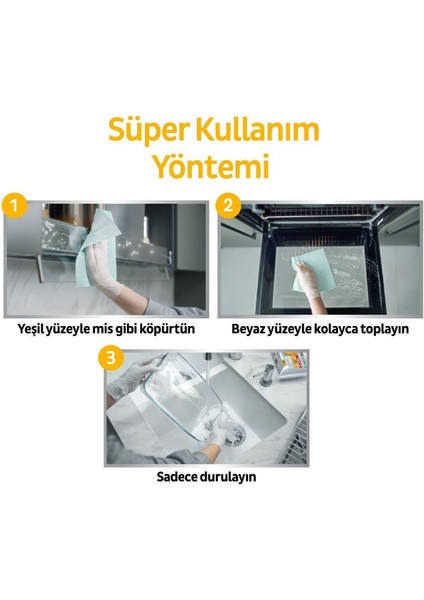 Süper Kullanım Yöntemi

1

Yeşil yüzeyle mis gibi köpürtün

2

Beyaz yüzeyle kolayca toplayın

3

Sadece durulayın