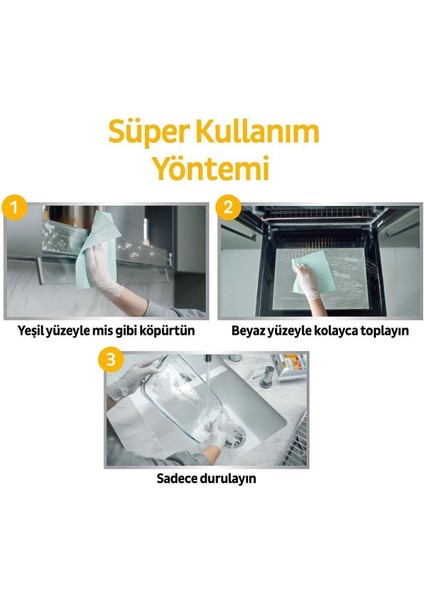 Süper Kullanım Yöntemi

1

Yeşil yüzeyle mis gibi köpürtün

2

Beyaz yüzeyle kolayca toplayın

3

Sadece durulayın