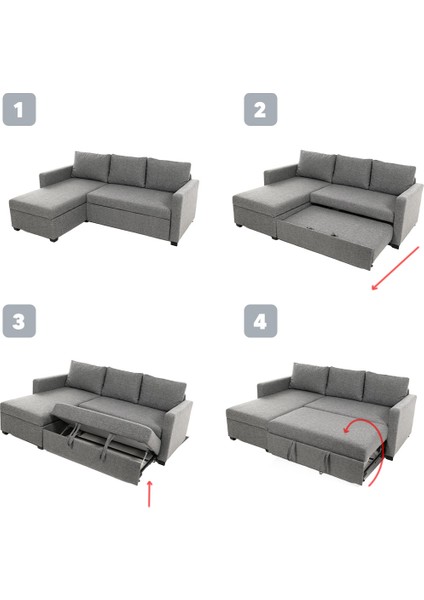 1

2

3

4