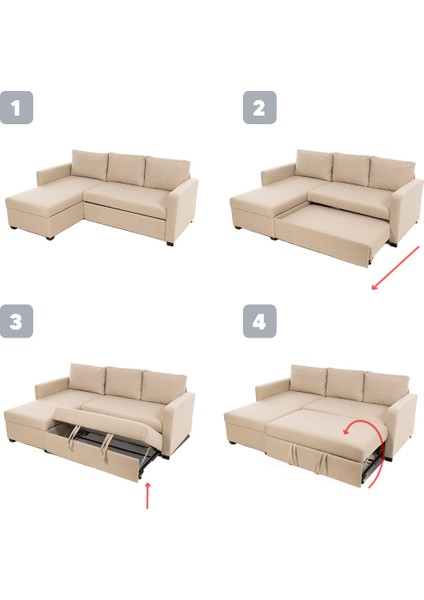 1

2

3

4