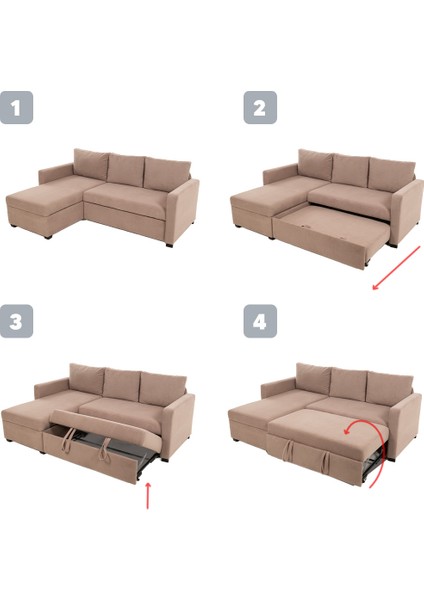 1

2

3

4