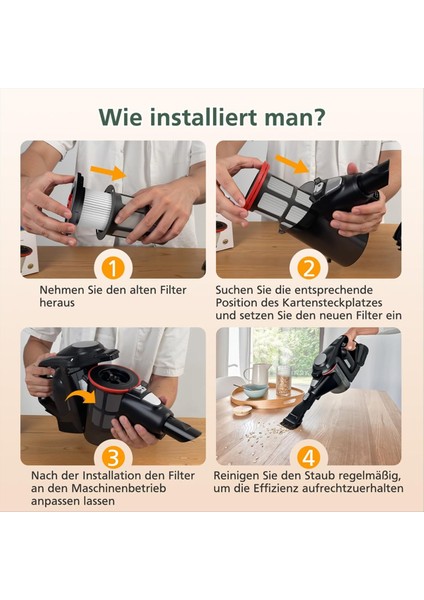 Wie installiert man?

1

Nehmen Sie den alten Filter heraus

2

Suchen Sie die entsprechende Position des Kartensteckplatzes und setzen Sie den neuen Filter ein

3

Nach der Installation den Filter an den Maschinenbetrieb anpassen lassen

4

Reinigen Sie den Staub regelmäßig, um die Effizienz aufrechtzuerhalten