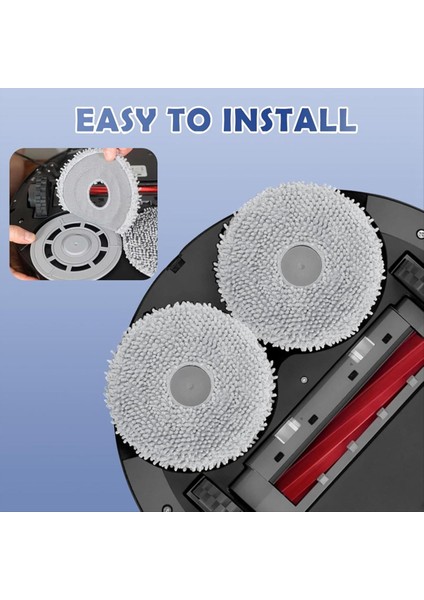 EASY TO INSTALL