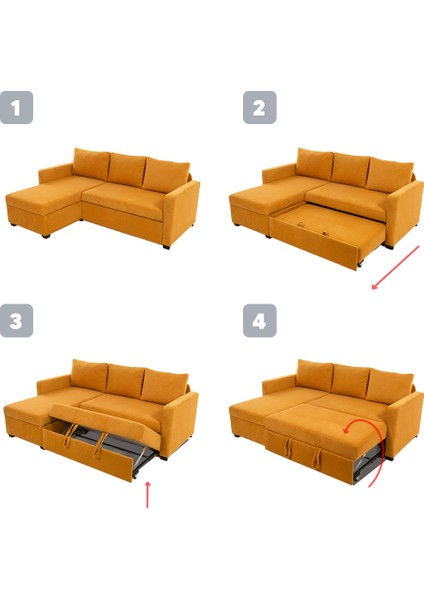 1

2

3

4