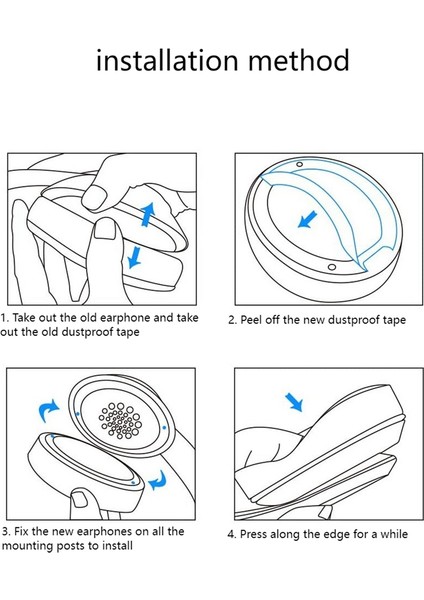 installation method

1. Take out the old earphone and take out the old dustproof tape

2. Peel off the new dustproof tape

3. Fix the new earphones on all the mounting posts to install

4. Press along the edge for a while