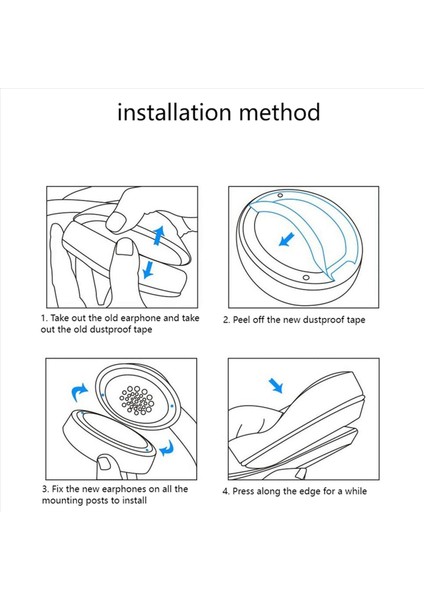 installation method

1. Take out the old earphone and take out the old dustproof tape

2. Peel off the new dustproof tape

3. Fix the new earphones on all the mounting posts to install

4. Press along the edge for a while