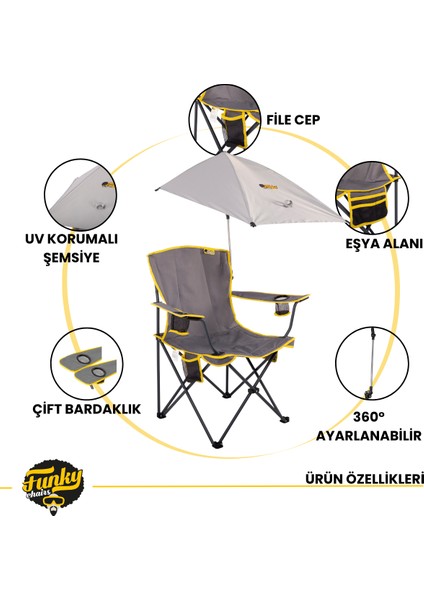 FİLE CEP

UV KORUMALI ŞEMSİYE

EŞYA ALANI

ÇİFT BARDAKLIK

360°
AYARLANABİLİR

Funky chairs

ÜRÜN ÖZELLİKLERİ