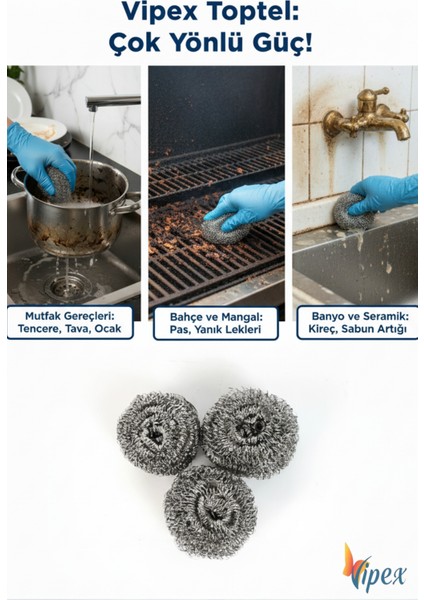 Vipex Toptel:
Çok Yönlü Güç!

Mutfak Gereçleri:
Tencere, Tava, Ocak

Bahçe ve Mangal:
Pas, Yanık Lekleri

Banyo ve Seramik:
Kireç, Sabun Artığı

Vipex