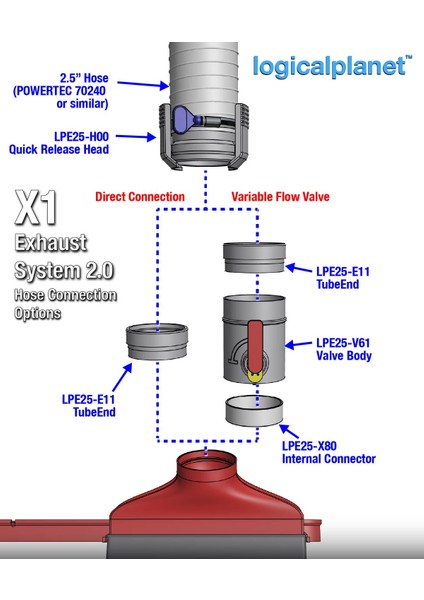 logicalplanet™

2.5" Hose (POWERTEC 70240 or similar)

LPE25-H00 Quick Release Head

X1 Exhaust System 2.0 Hose Connection Options

Direct Connection

Variable Flow Valve

LPE25-E11 TubeEnd

LPE25-V61 Valve Body

LPE25-E11 TubeEnd

LPE25-X80 Internal Connector