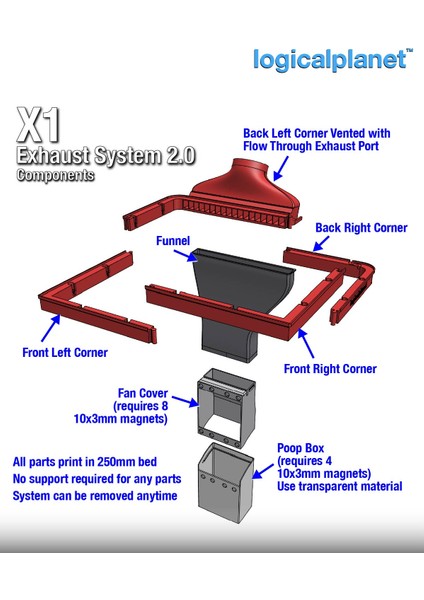 logicalplanet™

X1
Exhaust System 2.0
Components

Back Left Corner Vented with Flow Through Exhaust Port

Back Right Corner

Funnel

Front Left Corner

Front Right Corner

Fan Cover (requires 8 10x3mm magnets)

Poop Box (requires 4 10x3mm magnets) Use transparent material

All parts print in 250mm bed
No support required for any parts
System can be removed anytime