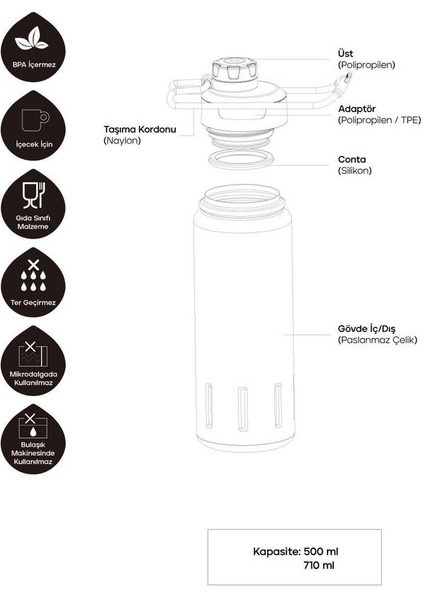 BPA İçermez

İçecek İçin

Gıda Sınıfı Malzeme

Ter Geçirmez

Mikrodalgada Kullanılmaz

Bulaşık Makinesinde Kullanılmaz

Üst
(Polipropilen)

Adaptör
(Polipropilen / TPE)

Taşıma Kordonu
(Naylon)

Conta
(Silikon)

Gövde İç/Dış
(Paslanmaz Çelik)

Kapasite: 500 ml
710 ml