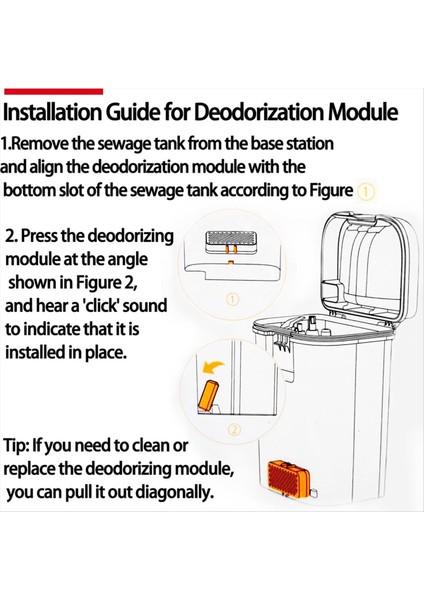 Installation Guide for Deodorization Module

1.Remove the sewage tank from the base station and align the deodorization module with the bottom slot of the sewage tank according to Figure ①

2. Press the deodorizing module at the angle shown in Figure 2, and hear a 'click' sound to indicate that it is installed in place.

①

②

Tip: If you need to clean or replace the deodorizing module, you can pull it out diagonally.