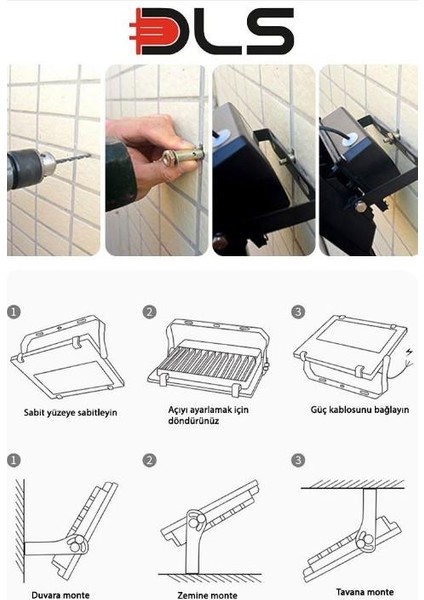 DLS

1
Sabit yüzeye sabitleyin

2
Açıyı ayarlamak için döndürünüz

3
Güç kablosunu bağlayın

1
Duvara monte

2
Zemine monte

3
Tavana monte