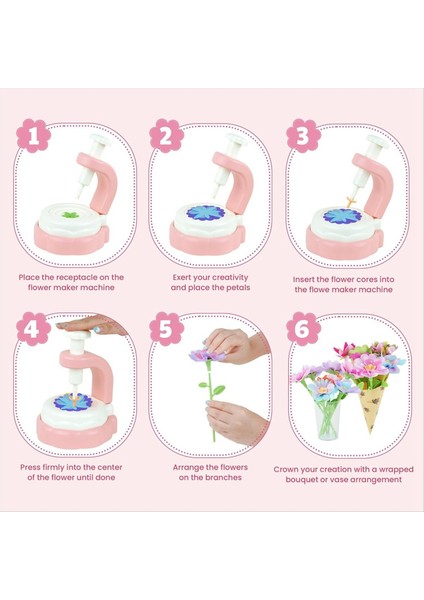 1

Place the receptacle on the flower maker machine

2

Exert your creativity and place the petals

3

Insert the flower cores into the flowe maker machine

4

Press firmly into the center of the flower until done

5

Arrange the flowers on the branches

6

Crown your creation with a wrapped bouquet or vase arrangement