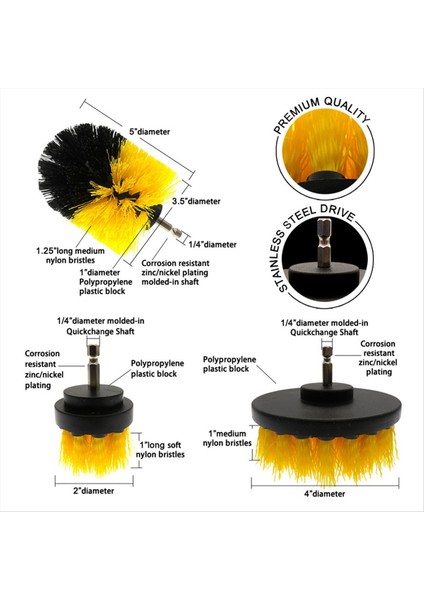 5"diameter

3.5"diameter

1/4"diameter

1.25"long medium nylon bristles

1"diameter Polypropylene plastic block

Corrosion resistant zinc/nickel plating molded-in shaft

PREMIUM QUALITY

STAINLESS STEEL DRIVE

1/4"diameter molded-in Quickchange Shaft

Corrosion resistant zinc/nickel plating

Polypropylene plastic block

1"long soft nylon bristles

2"diameter

1/4"diameter molded-in Quickchange Shaft

Corrosion resistant zinc/nickel plating

Polypropylene plastic block

1"medium nylon bristles

4"diameter