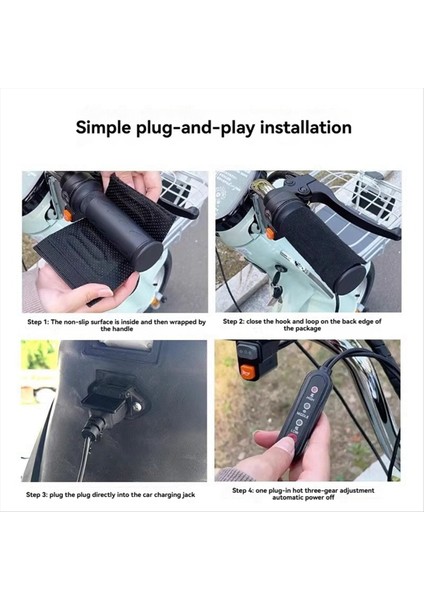 Simple plug-and-play installation

Step 1: The non-slip surface is inside and then wrapped by the handle

Step 2: close the hook and loop on the back edge of the package

Step 3: plug the plug directly into the car charging jack

Step 4: one plug-in hot three-gear adjustment automatic power off