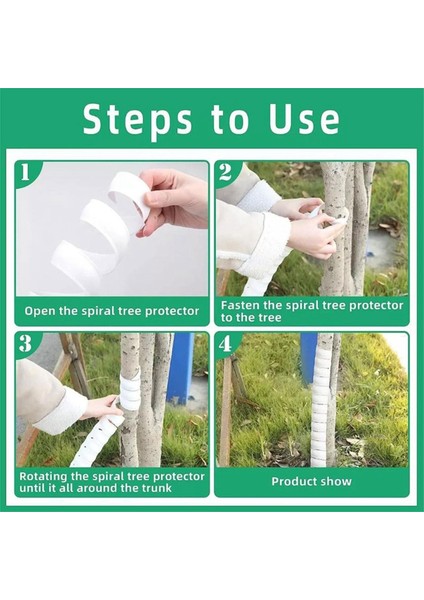 Steps to Use

1

Open the spiral tree protector

2

Fasten the spiral tree protector to the tree

3

Rotating the spiral tree protector until it all around the trunk

4

Product show