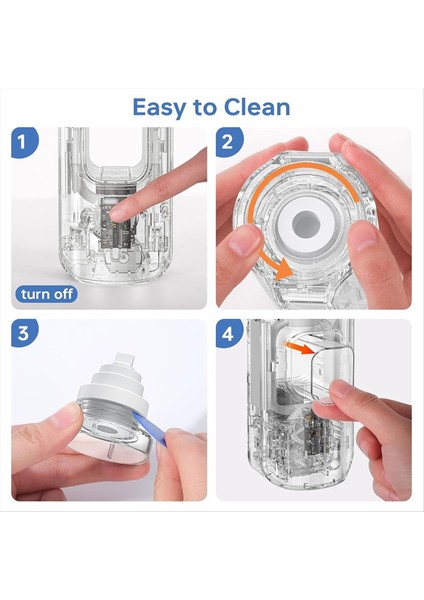 Easy to Clean

1

turn off

2

3

4