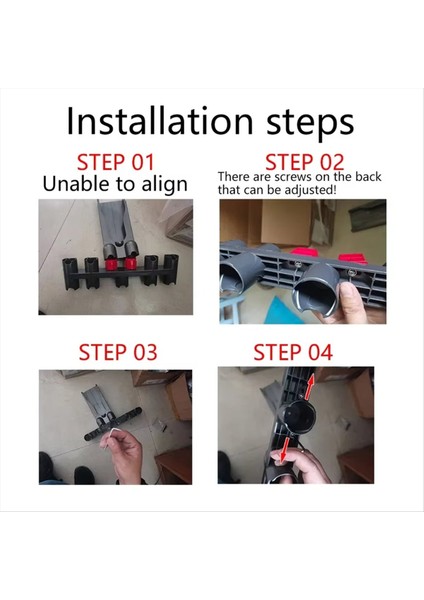 Installation steps

STEP 01
Unable to align

STEP 02
There are screws on the back that can be adjusted!

STEP 03

STEP 04