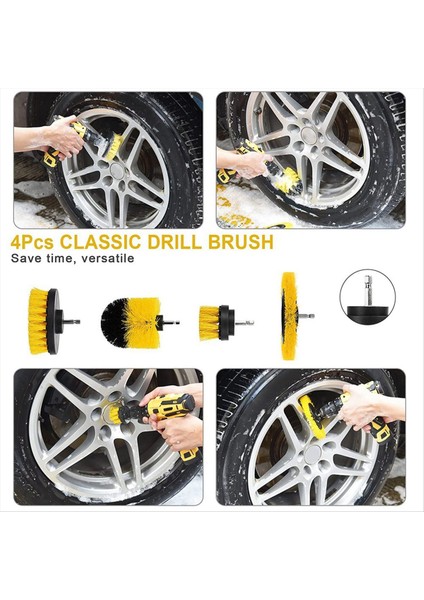 4Pcs CLASSIC DRILL BRUSH
Save time, versatile