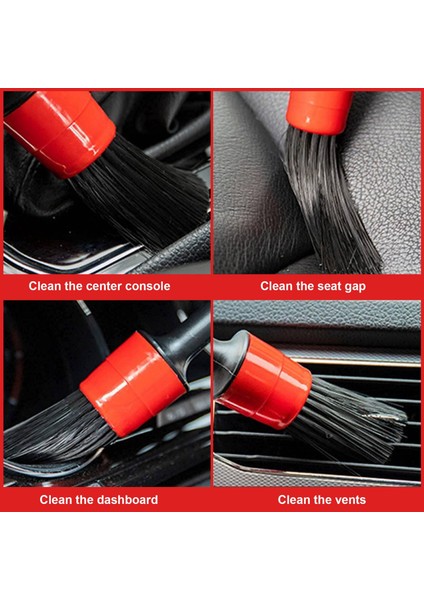 Clean the center console

Clean the seat gap

Clean the dashboard

Clean the vents