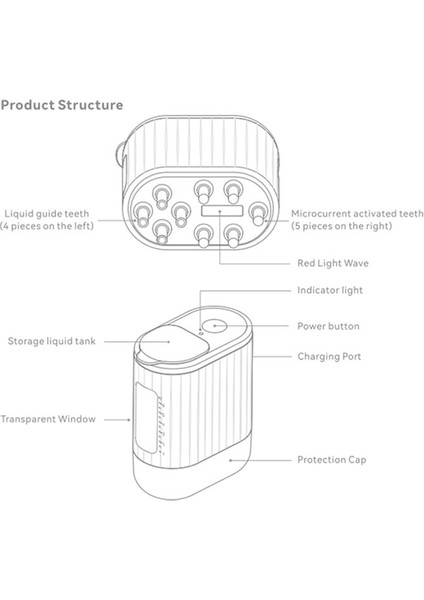 Product Structure

Liquid guide teeth
(4 pieces on the left)

Microcurrent activated teeth
(5 pieces on the right)

Red Light Wave

Indicator light

Power button

Storage liquid tank

Charging Port

Transparent Window

Protection Cap