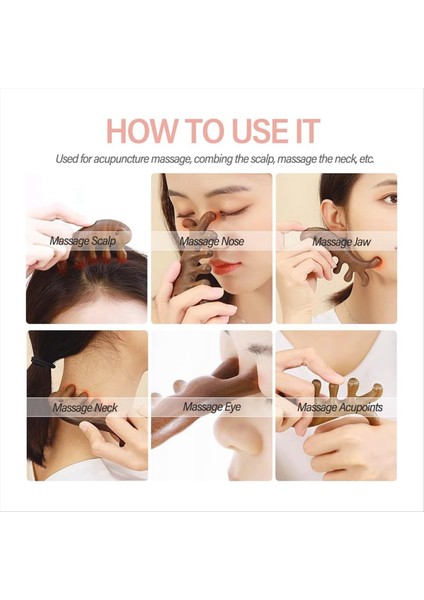 HOW TO USE IT

Used for acupuncture massage, combing the scalp, massage the neck, etc.

Massage Scalp

Massage Nose

Massage Jaw

Massage Neck

Massage Eye

Massage Acupoints