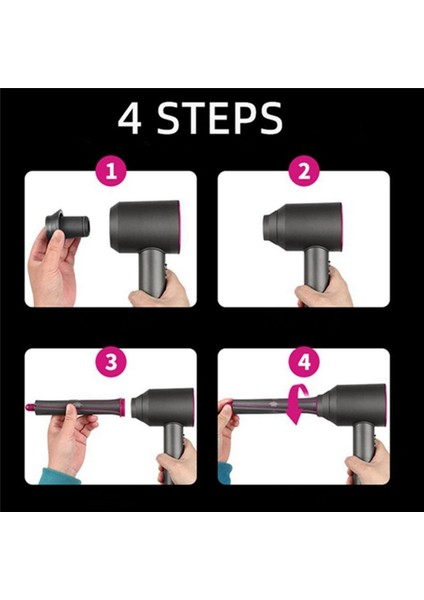 4 STEPS

1

2

3

4