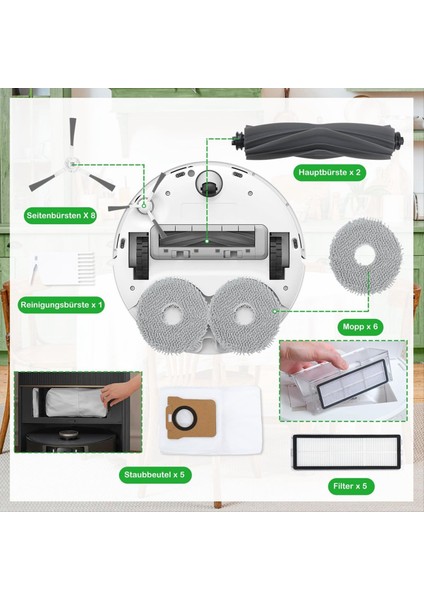 Hauptbürste x 2

Seitenbürsten X 8

Reinigungsbürste x 1

Mopp x 6

Staubbeutel x 5

Filter x 5