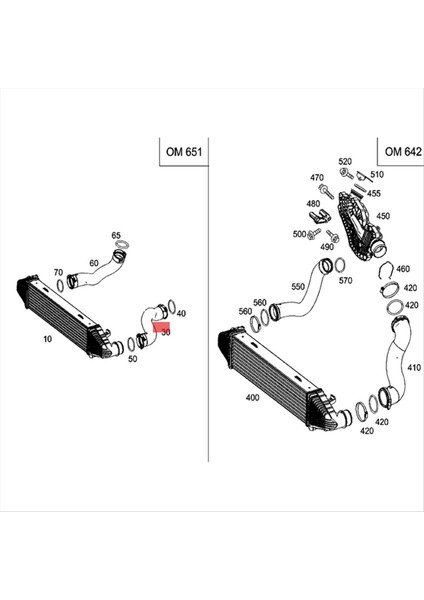 OM 651

65
60
70
40
30
10
50

OM 642

520
510
470
455
480
450
500
490
460
570
550
420
420
560
560
410
400
420
420
420