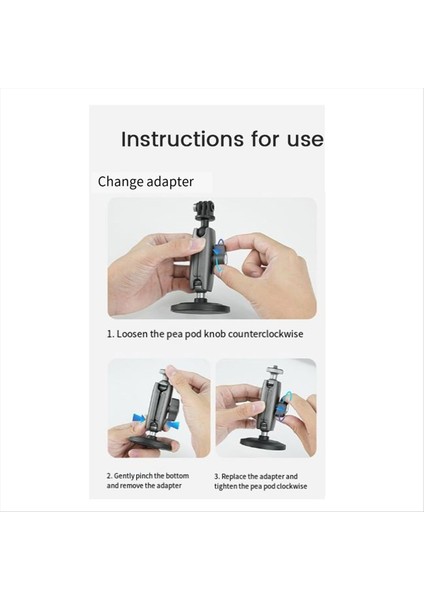 Instructions for use

Change adapter

1. Loosen the pea pod knob counterclockwise

2. Gently pinch the bottom and remove the adapter

3. Replace the adapter and tighten the pea pod clockwise