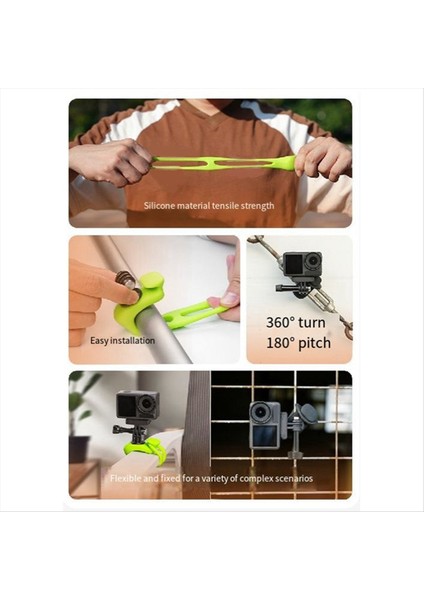 Silicone material tensile strength

Easy installation

360° turn
180° pitch

Flexible and fixed for a variety of complex scenarios