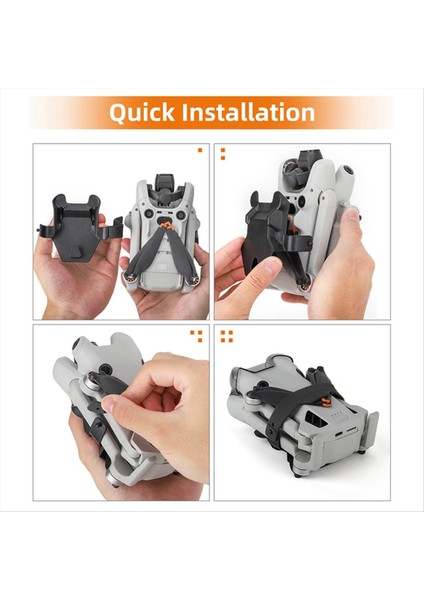 Quick Installation