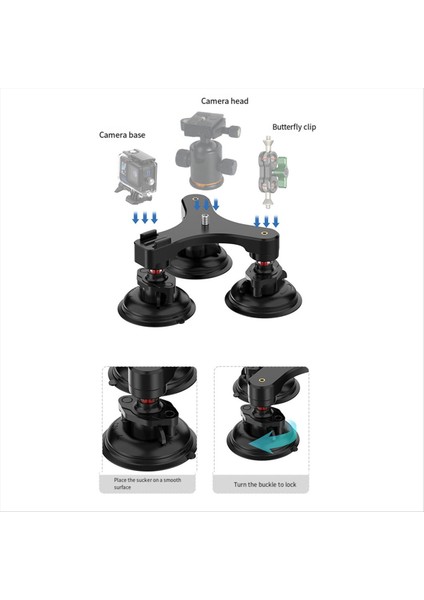 Camera head

Camera base

Butterfly clip

Place the sucker on a smooth surface

Turn the buckle to lock