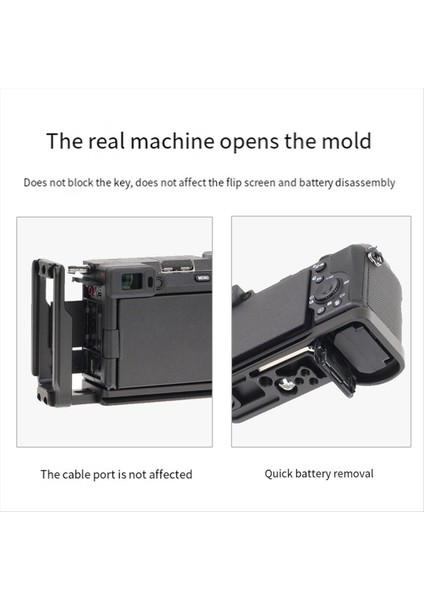 The real machine opens the mold

Does not block the key, does not affect the flip screen and battery disassembly

MENU

The cable port is not affected

Quick battery removal