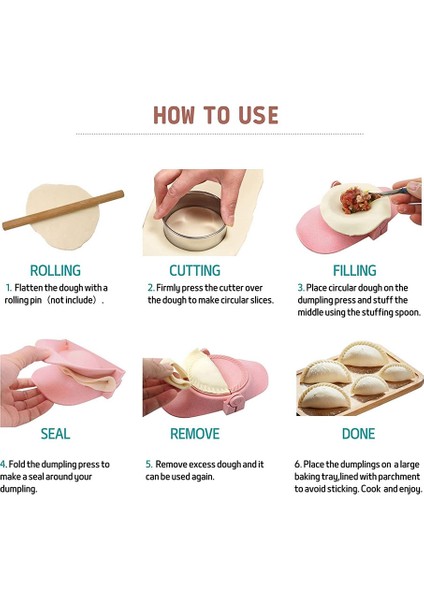 HOW TO USE

ROLLING

1. Flatten the dough with a rolling pin（not include）.

CUTTING

2. Firmly press the cutter over the dough to make circular slices.

FILLING

3. Place circular dough on the dumpling press and stuff the middle using the stuffing spoon.

SEAL

4. Fold the dumpling press to make a seal around your dumpling.

REMOVE

5. Remove excess dough and it can be used again.

DONE

6. Place the dumplings on a large baking tray,lined with parchment to avoid sticking. Cook and enjoy.