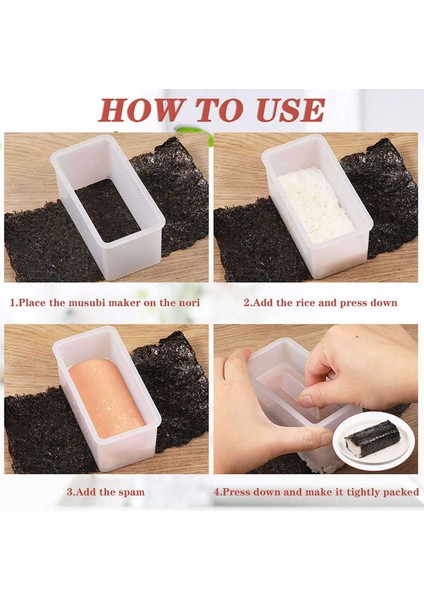 HOW TO USE

1.Place the musubi maker on the nori

2.Add the rice and press down

3.Add the spam

4.Press down and make it tightly packed