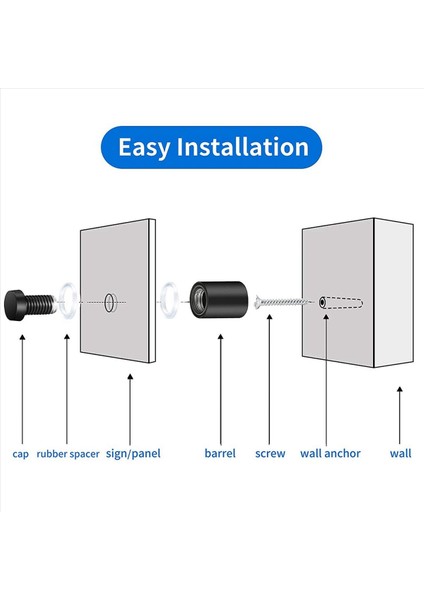 Easy Installation

cap rubber spacer sign/panel barrel screw wall anchor wall