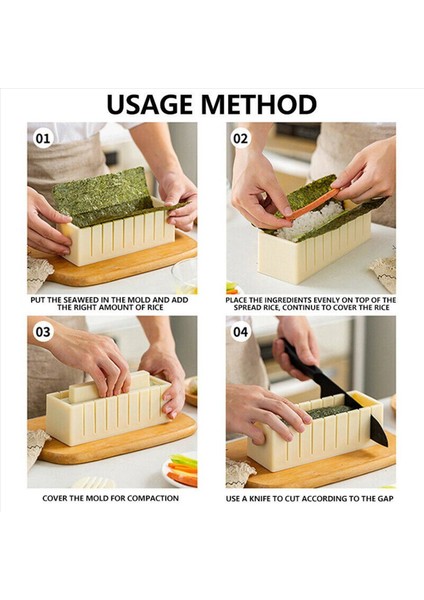 USAGE METHOD

01

PUT THE SEAWEED IN THE MOLD AND ADD THE RIGHT AMOUNT OF RICE

02

PLACE THE INGREDIENTS EVENLY ON TOP OF THE SPREAD RICE, CONTINUE TO COVER THE RICE

03

COVER THE MOLD FOR COMPACTION

04

USE A KNIFE TO CUT ACCORDING TO THE GAP