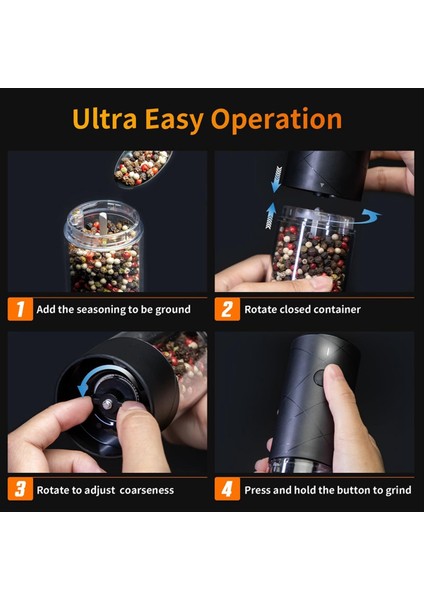 Ultra Easy Operation

1 Add the seasoning to be ground

2 Rotate closed container

3 Rotate to adjust coarseness

4 Press and hold the button to grind