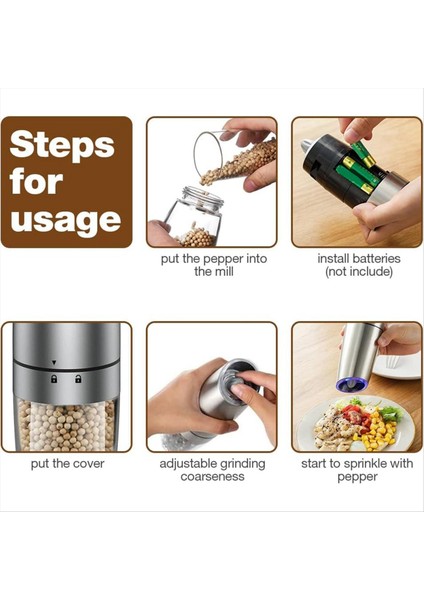 Steps for usage

put the pepper into the mill

install batteries (not include)

put the cover

adjustable grinding coarseness

start to sprinkle with pepper