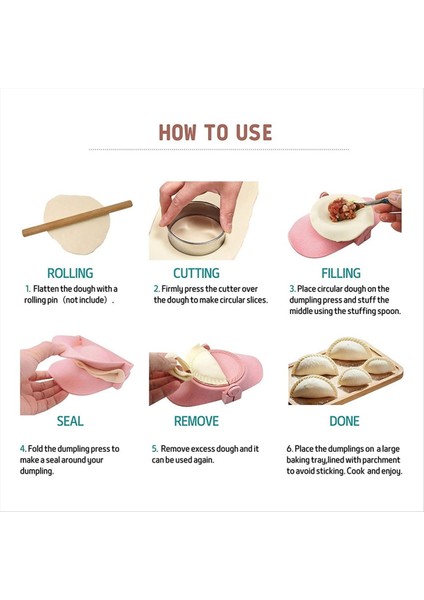 HOW TO USE

ROLLING

1. Flatten the dough with a rolling pin (not include).

CUTTING

2. Firmly press the cutter over the dough to make circular slices.

FILLING

3. Place circular dough on the dumpling press and stuff the middle using the stuffing spoon.

SEAL

4. Fold the dumpling press to make a seal around your dumpling.

REMOVE

5. Remove excess dough and it can be used again.

DONE

6. Place the dumplings on a large baking tray,lined with parchment to avoid sticking. Cook and enjoy.