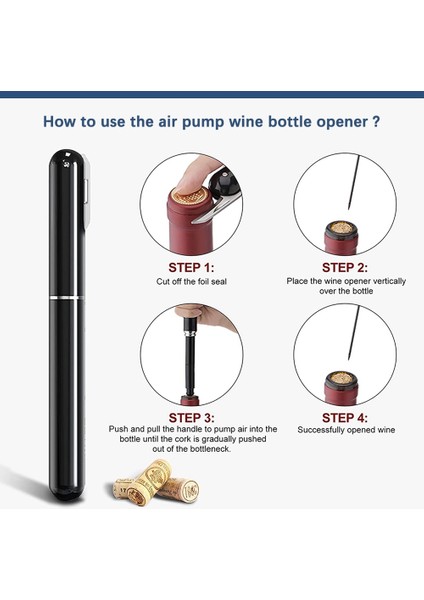 How to use the air pump wine bottle opener ?

STEP 1:
Cut off the foil seal

STEP 2:
Place the wine opener vertically over the bottle

STEP 3:
Push and pull the handle to pump air into the bottle until the cork is gradually pushed out of the bottleneck.

STEP 4:
Successfully opened wine