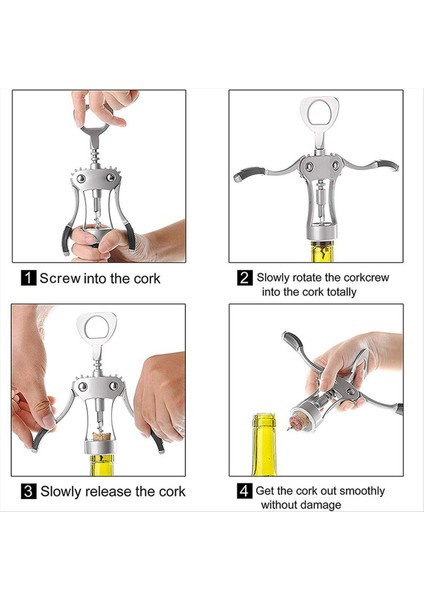 1 Screw into the cork

2 Slowly rotate the corkcrew into the cork totally

3 Slowly release the cork

4 Get the cork out smoothly without damage